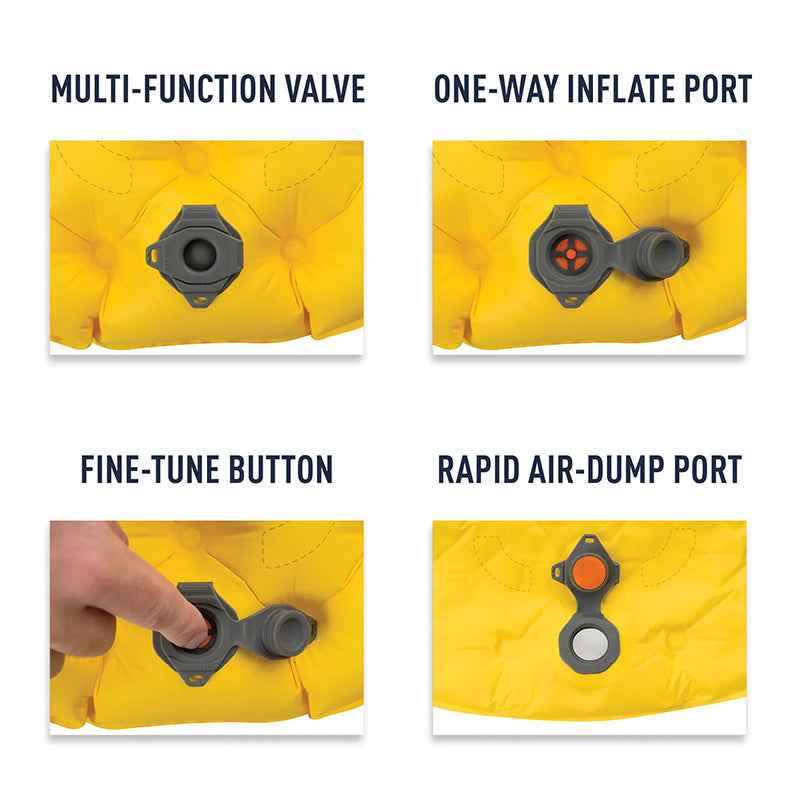 MULTI-FUNCTION VALVE

ONE-WAY INFLATE PORT

FINE-TUNE BUTTON

RAPID AIR-DUMP PORT