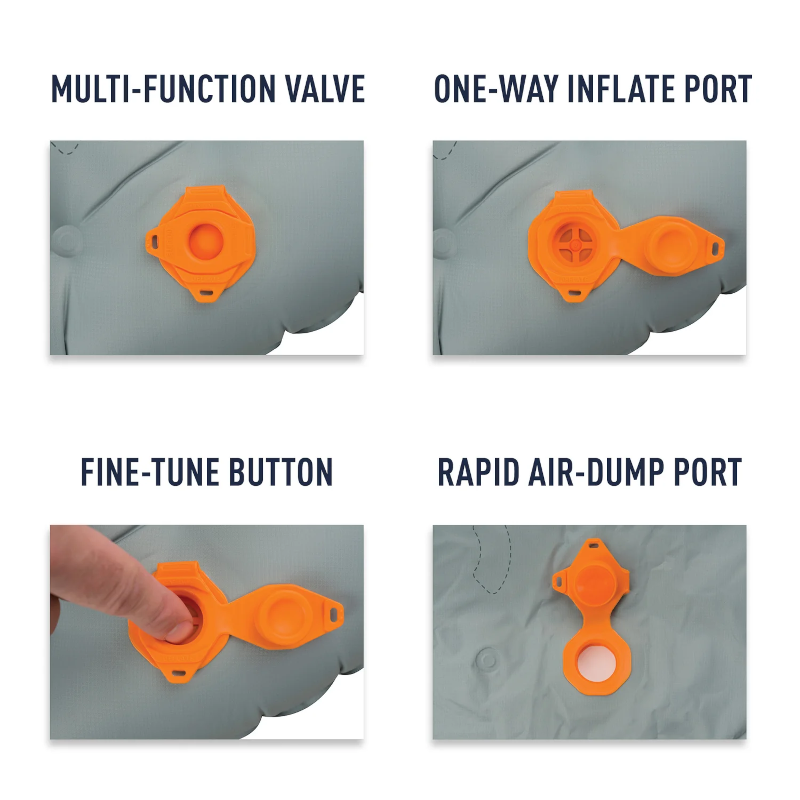 MULTI-FUNCTION VALVE

ONE-WAY INFLATE PORT

FINE-TUNE BUTTON

RAPID AIR-DUMP PORT