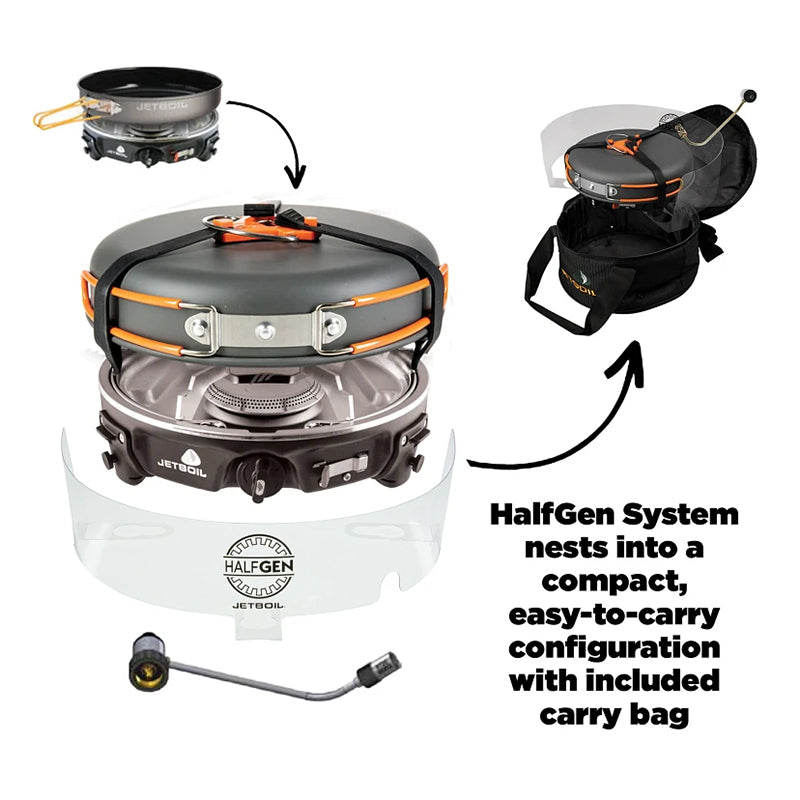 JETBOIL

JETBOIL

JETBOIL

JETBOIL

HALFGEN

JETBOIL

HalfGen System nests into a compact, easy-to-carry configuration with included carry bag